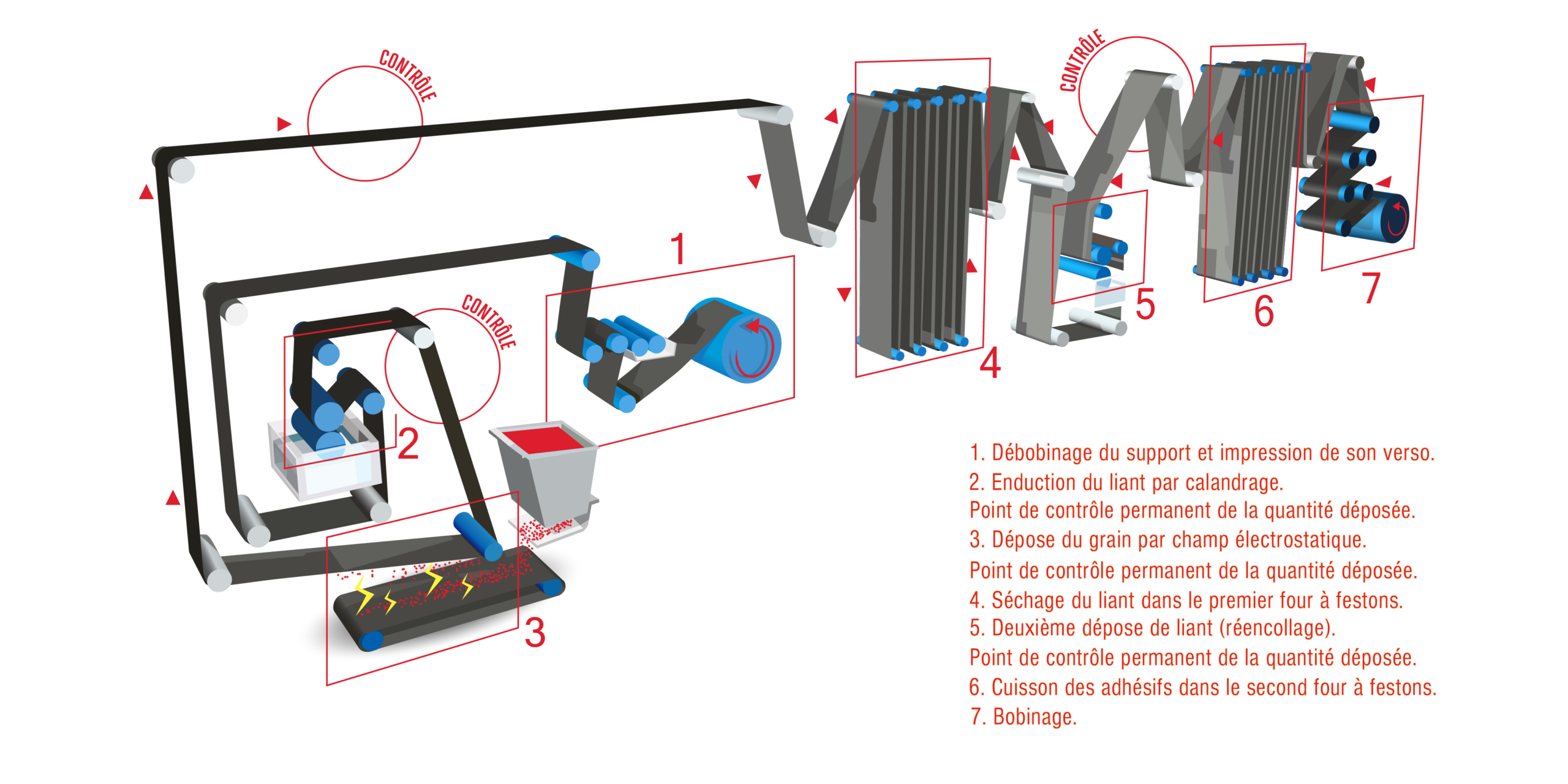 CONTRÔLE

CONTRÔLE

CONTRÔLE

1

2

3

4

5

6

7

1. Débobinage du support et impression de son verso.
2. Enduction du liant par calandrage.
Point de contrôle permanent de la quantité déposée.
3. Dépose du grain par champ électrostatique.
Point de contrôle permanent de la quantité déposée.
4. Séchage du liant dans le premier four à festons.
5. Deuxième dépose de liant (réencollage).
Point de contrôle permanent de la quantité déposée.
6. Cuisson des adhésifs dans le second four à festons.
7. Bobinage.