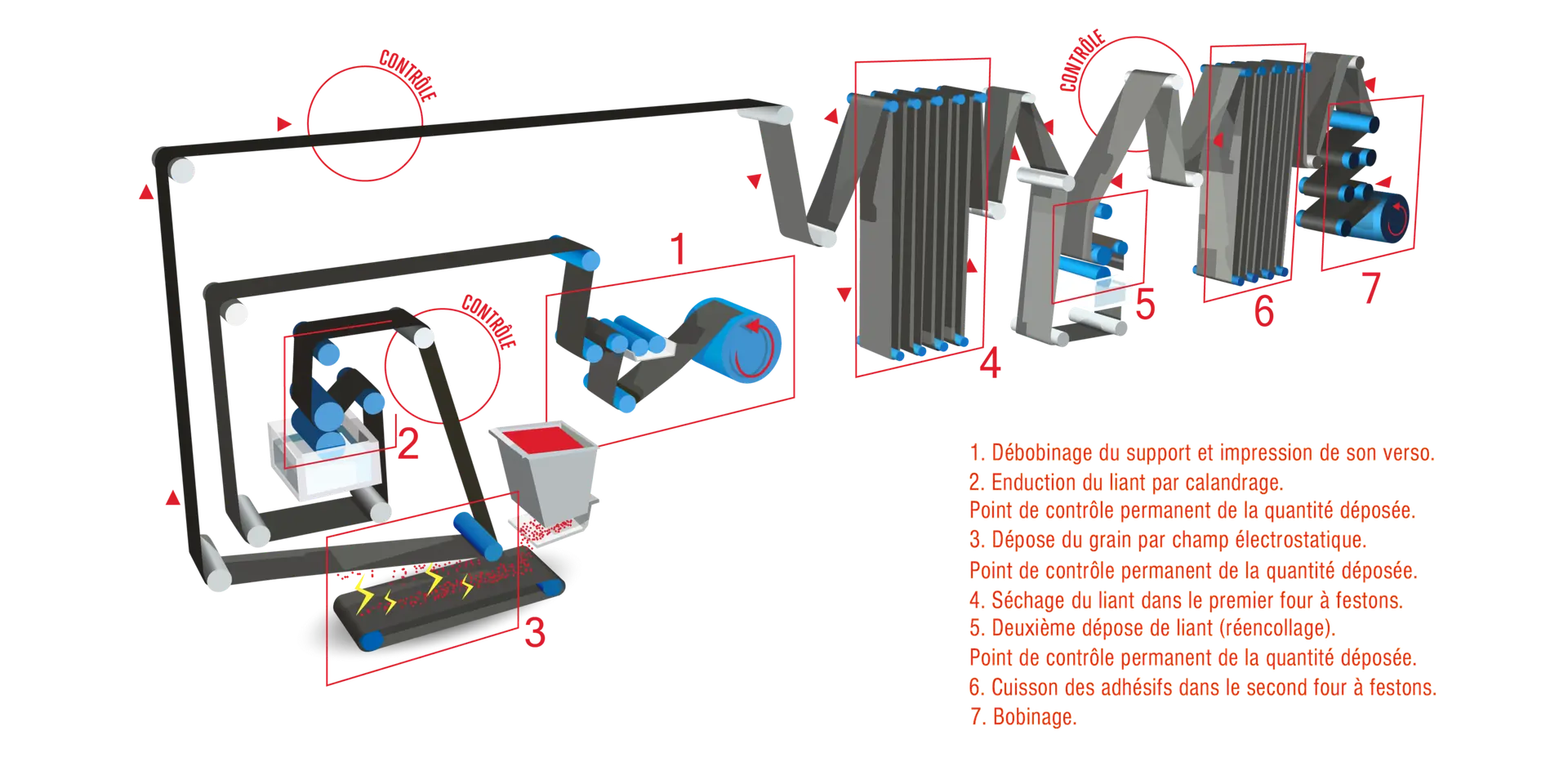 CONTRÔLE

CONTRÔLE

CONTRÔLE

1

2

3

4

5

6

7

1. Débobinage du support et impression de son verso.
2. Enduction du liant par calandrage.
Point de contrôle permanent de la quantité déposée.
3. Dépose du grain par champ électrostatique.
Point de contrôle permanent de la quantité déposée.
4. Séchage du liant dans le premier four à festons.
5. Deuxième dépose de liant (réencollage).
Point de contrôle permanent de la quantité déposée.
6. Cuisson des adhésifs dans le second four à festons.
7. Bobinage.